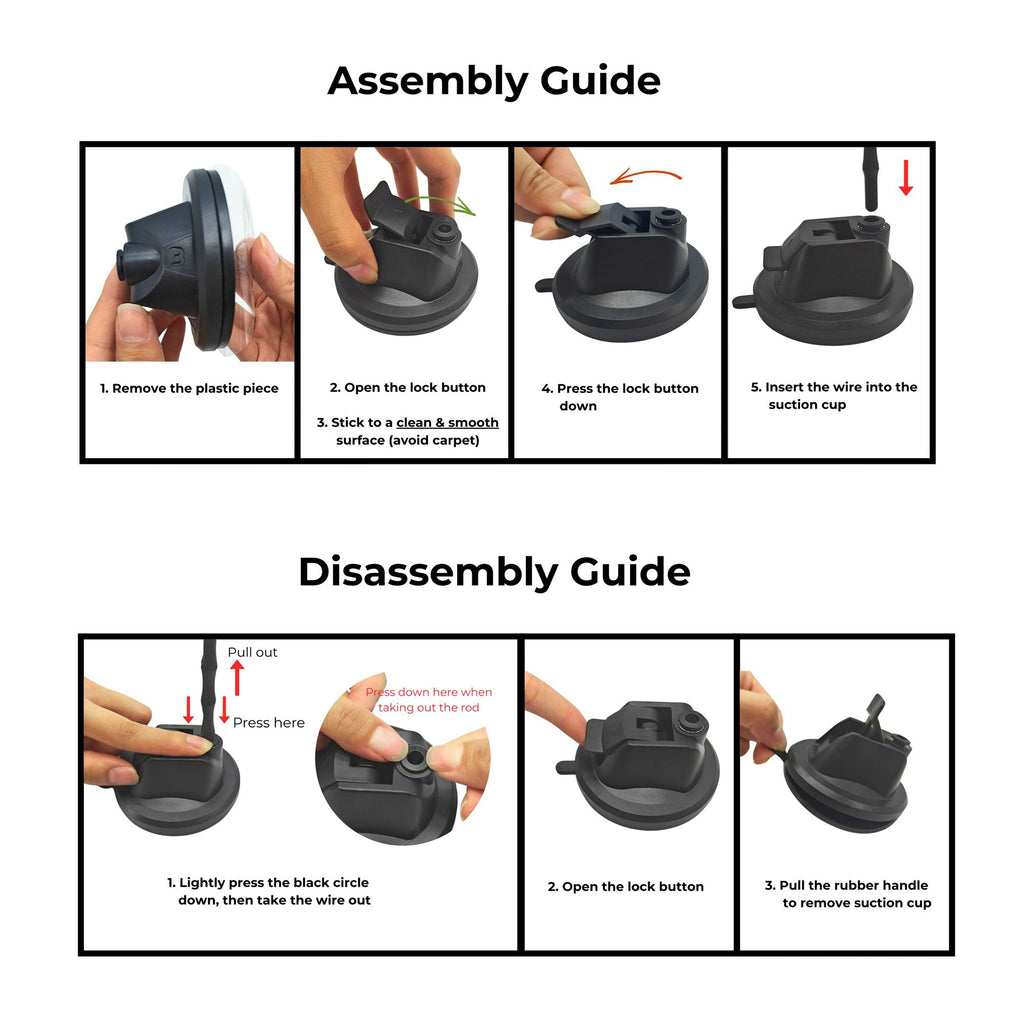 Assembly Guide

1. Remove the plastic piece

2. Open the lock button

3. Stick to a clean & smooth surface (avoid carpet)

4. Press the lock button down

5. Insert the wire into the suction cup

Disassembly Guide

Pull out

Press here

Press down here when taking out the rod

1. Lightly press the black circle down, then take the wire out

2. Open the lock button

3. Pull the rubber handle to remove suction cup